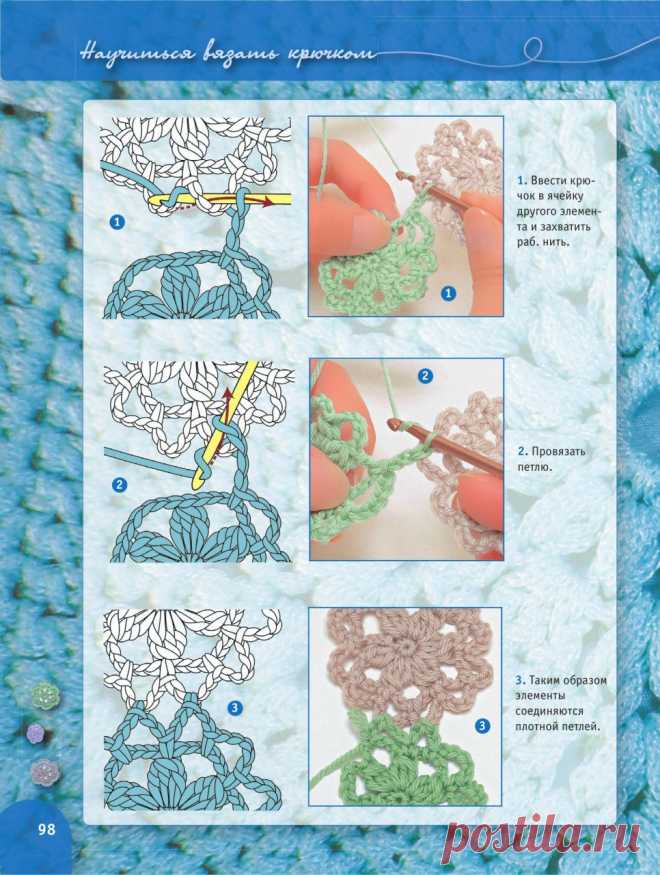 Научиться вязать крючком

1

1

1. Ввести крючок в ячейку другого элемента и захватить раб. нить.

2

2

2. Провязать петлю.

3

3

3. Таким образом элементы соединяются плотной петлей.

98

postila.ru