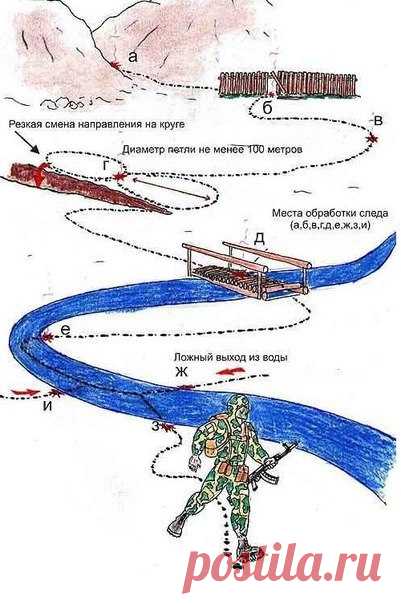 а

б

в

Резкая смена направления на круге

Диаметр петли не менее 100 метров

г

Места обработки следа (а,б,в,г,д,е,ж,з,и)

д

е

Ложный выход из воды

ж

и

з

postila.ru