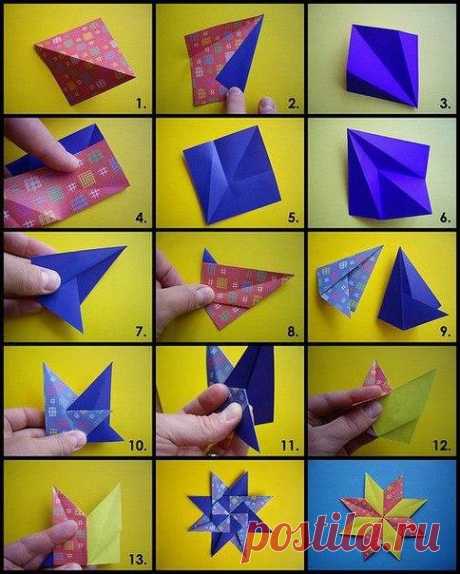 1.

2.

3.

4.

5.

6.

7.

8.

9.

10.

11.

12.

13.

postila.ru