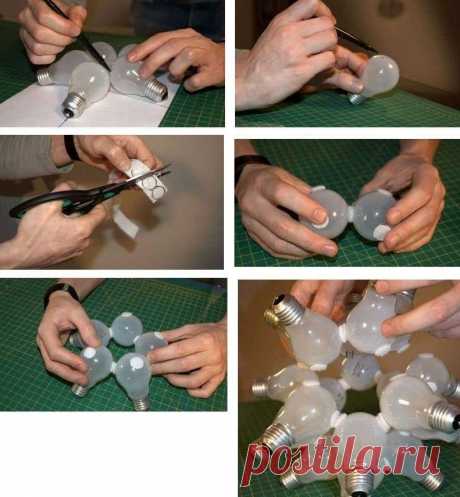 postila.ru