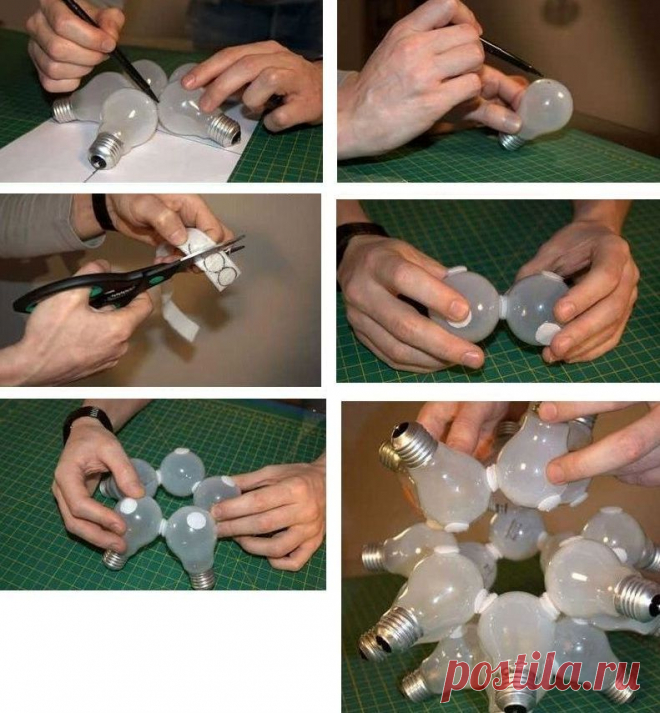 postila.ru