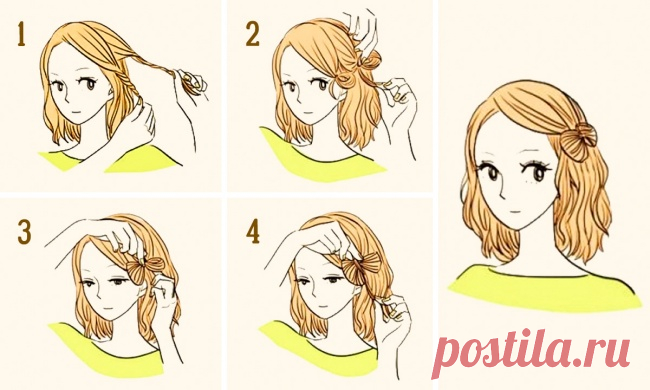 1

2

3

4

postila.ru