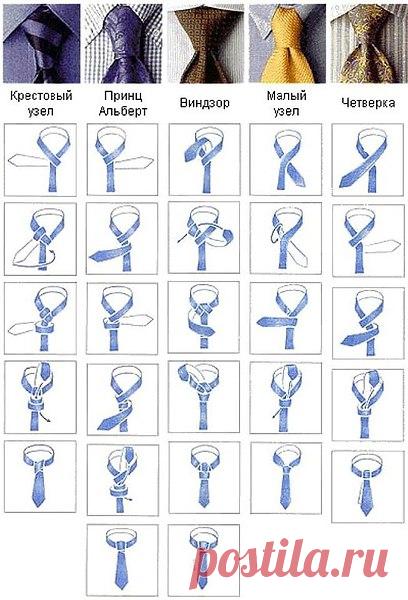 Крестовый узел

Принц Альберт

Виндзор

Малый узел

Четверка

postila.ru