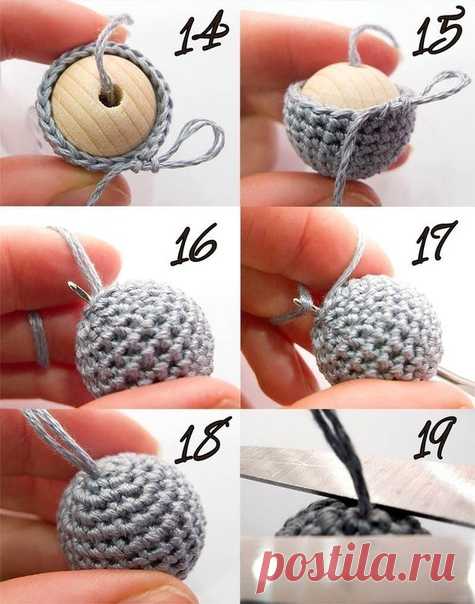 14

15

16

17

18

19

postila.ru