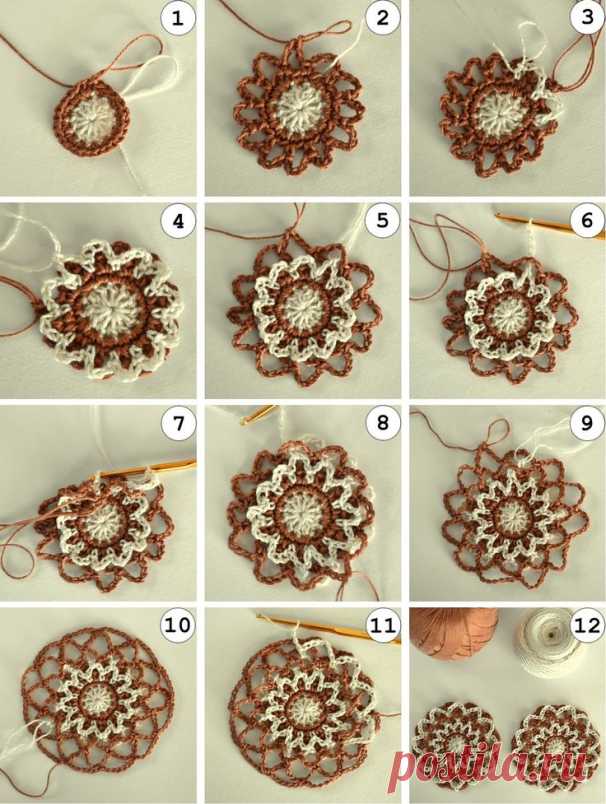 1
2
3
4
5
6
7
8
9
10
11
12
postila.ru