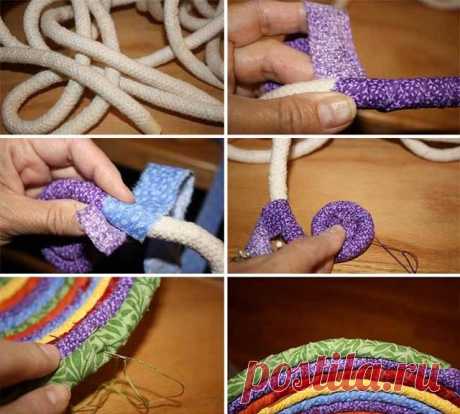 postila.ru