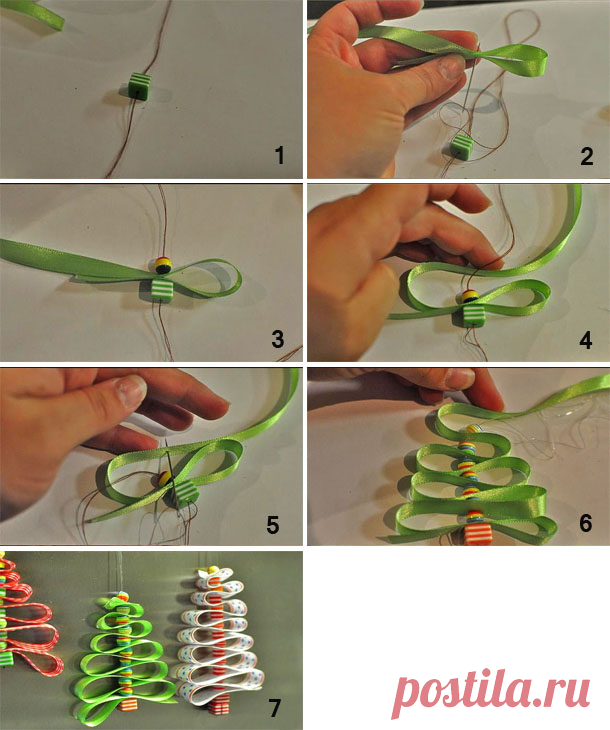 1

2

3

4

5

6

7

postila.ru