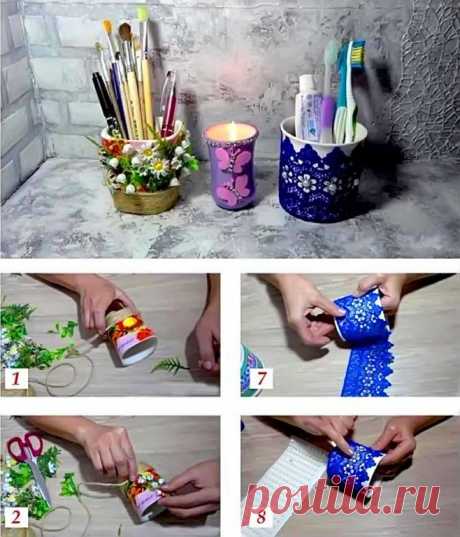 1

7

2

8

postila.ru