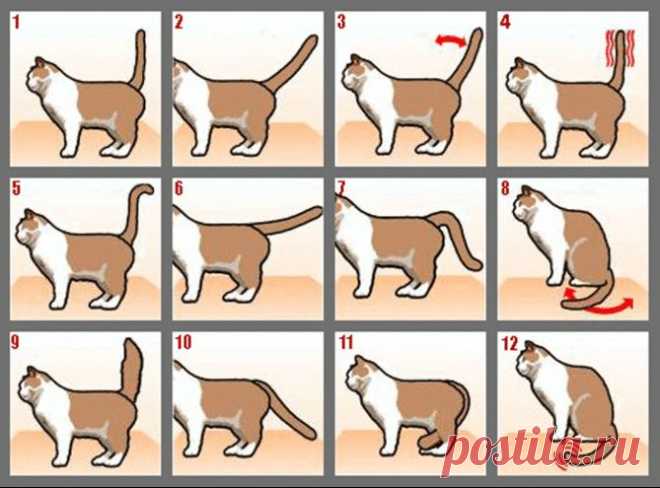 1
2
3
4
5
6
7
8
9
10
11
12
postila.ru