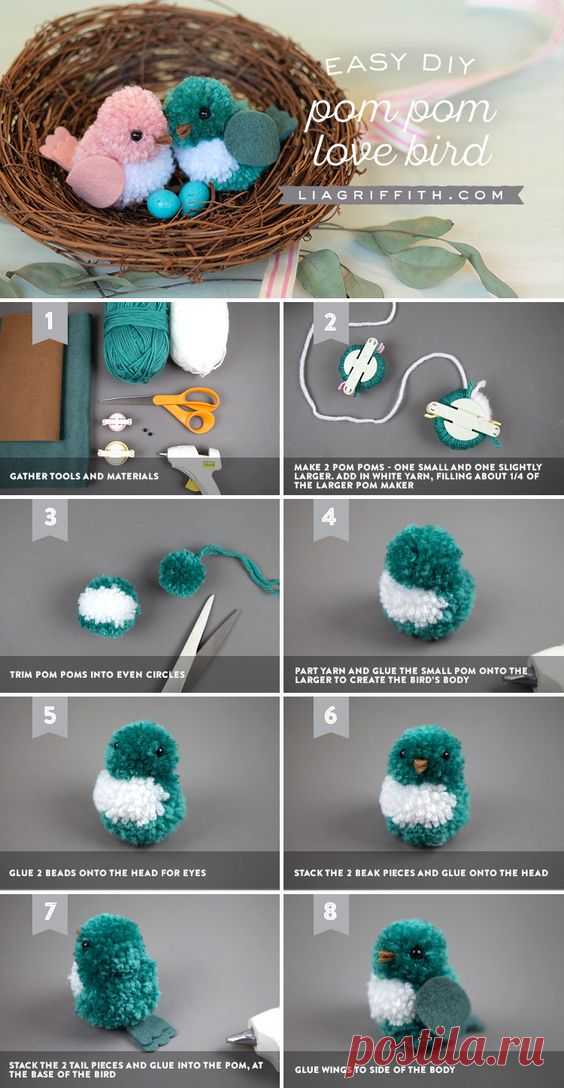 EASY DIY
pom pom
love bird
LIAGRIFFITH.COM

1
GATHER TOOLS AND MATERIALS

2
MAKE 2 POM POMS - ONE SMALL AND ONE SLIGHTLY LARGER. ADD IN WHITE YARN, FILLING ABOUT 1/4 OF THE LARGER POM MAKER

3
TRIM POM POMS INTO EVEN CIRCLES

4
PART YARN AND GLUE THE SMALL POM ONTO THE LARGER TO CREATE THE BIRD'S BODY

5
GLUE 2 BEADS ONTO THE HEAD FOR EYES

6
STACK THE 2 BEAK PIECES AND GLUE ONTO THE HEAD

7
STACK THE 2 TAIL PIECES AND GLUE INTO THE POM, AT THE BASE OF THE BIRD

8
GLUE WINGS TO SIDE OF THE BODY

postila.ru