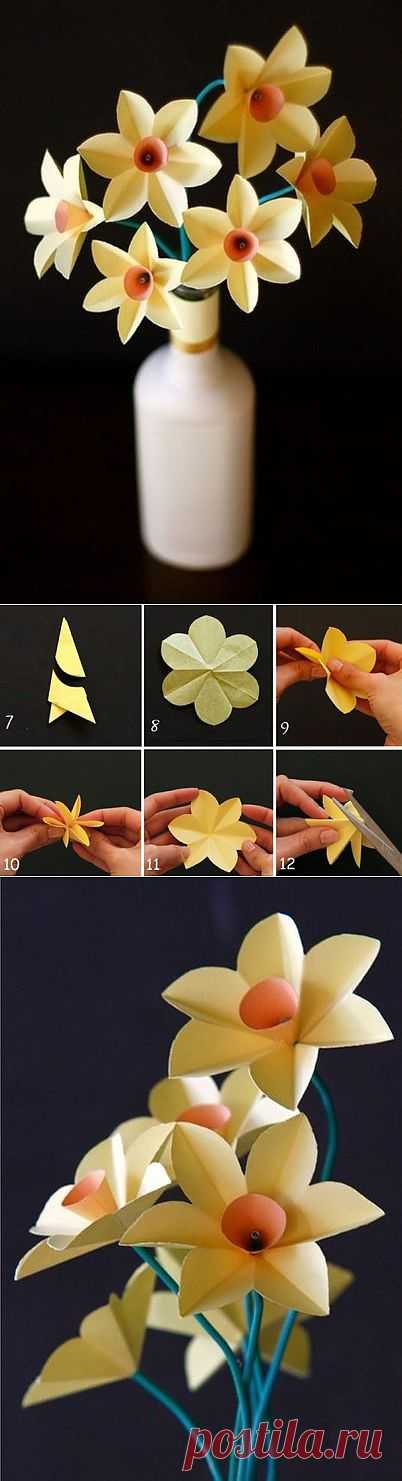 7
8
9
10
11
12
postila.ru