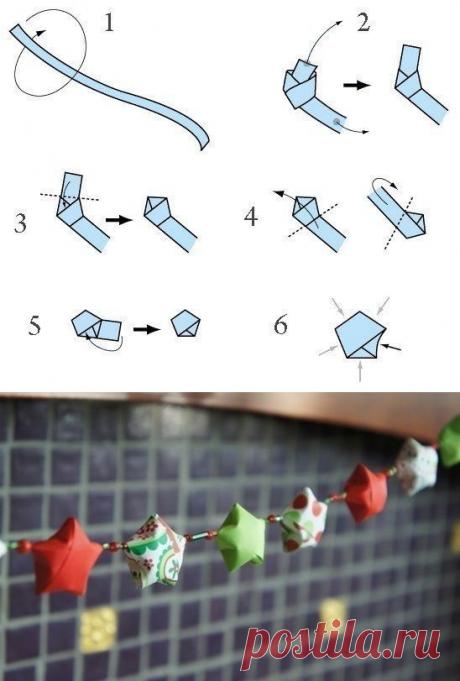 1

2

3

4

5

6

postila.ru