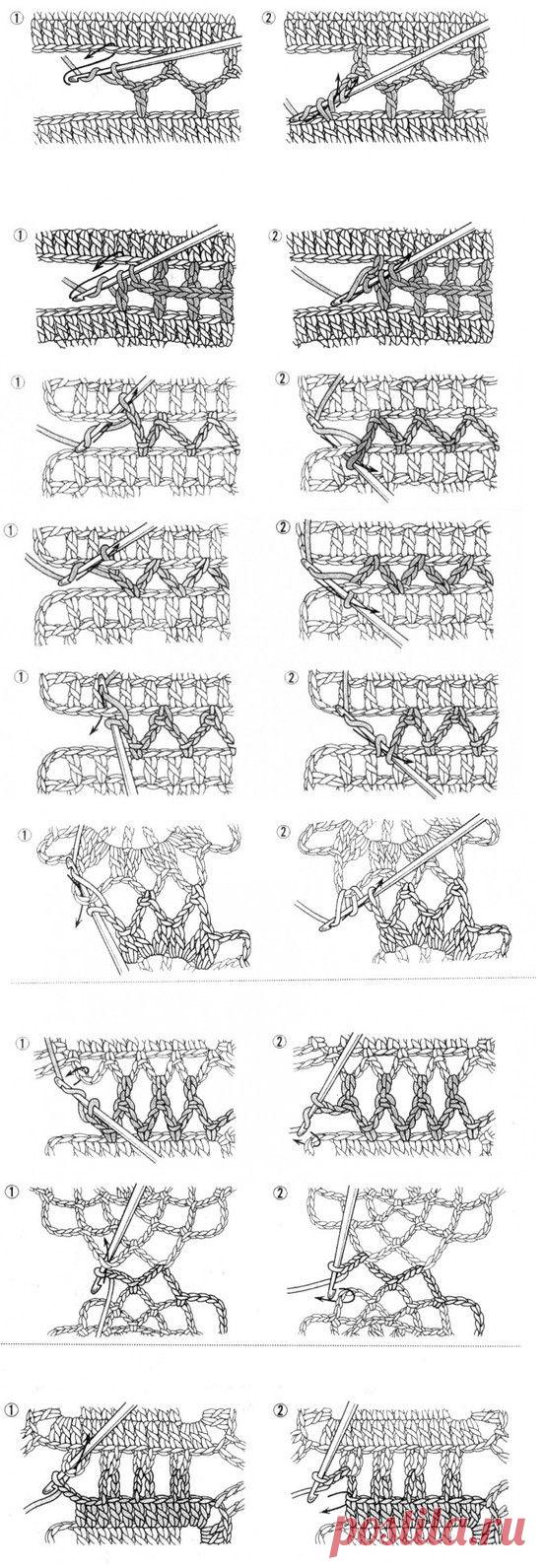 ①
②
①
②
①
②
①
②
①
②
①
②
①
②
①
②
①
②
postila.ru