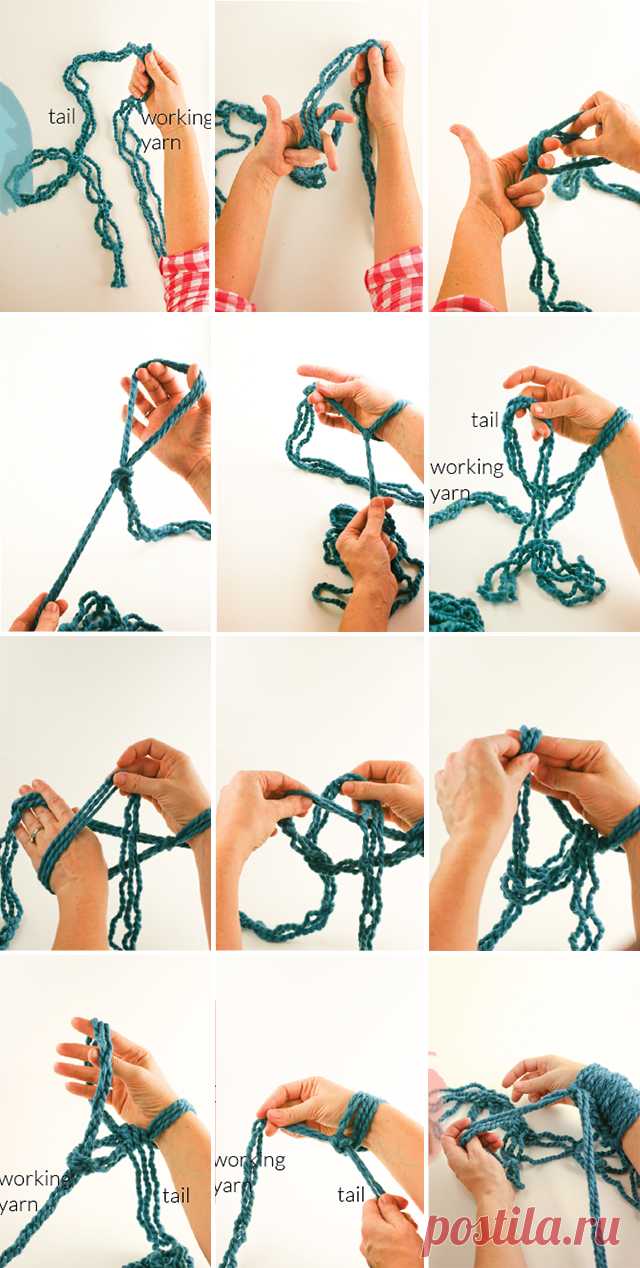 tail

working yarn

tail

working yarn

working yarn

tail

working yarn

tail

postila.ru