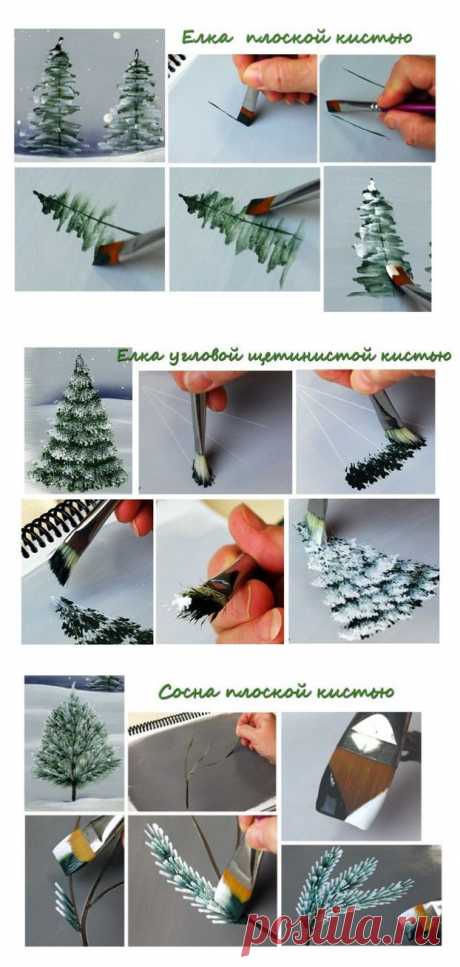 Елка плоской кистью

Елка угловой щетинистой кистью

Сосна плоской кистью

postila.ru