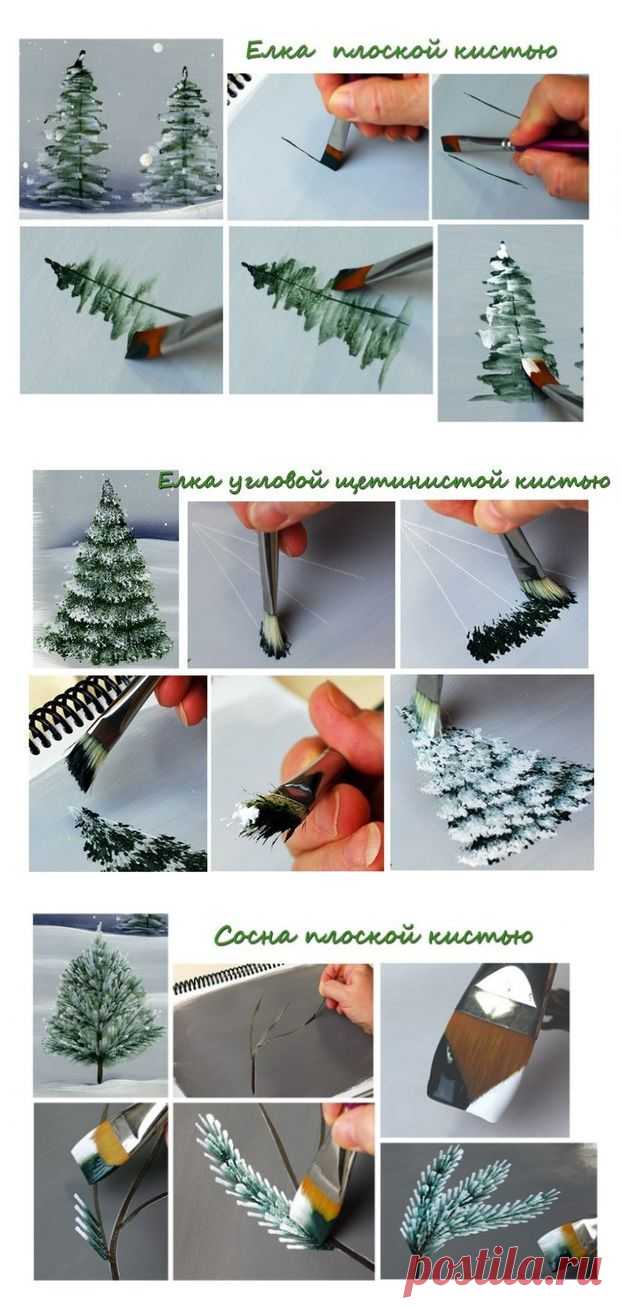 Елка плоской кистью

Елка угловой щетинистой кистью

Сосна плоской кистью

postila.ru