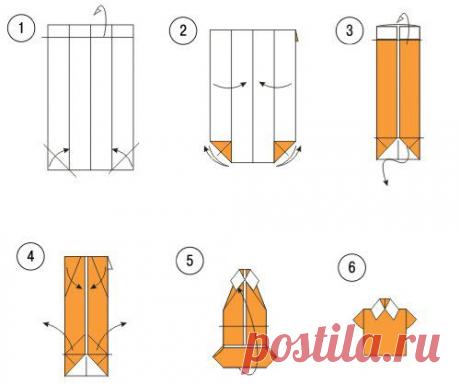 1

2

3

4

5

6

postila.ru