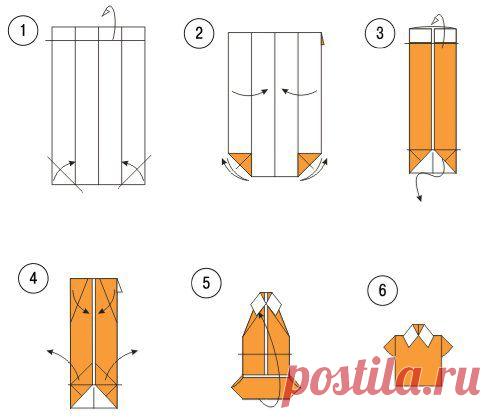 1

2

3

4

5

6

postila.ru