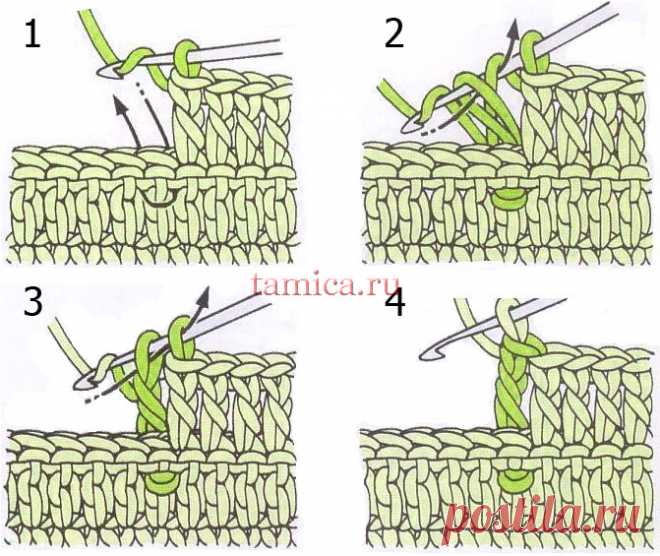 1

2

tamica.ru

3

4

postila.ru