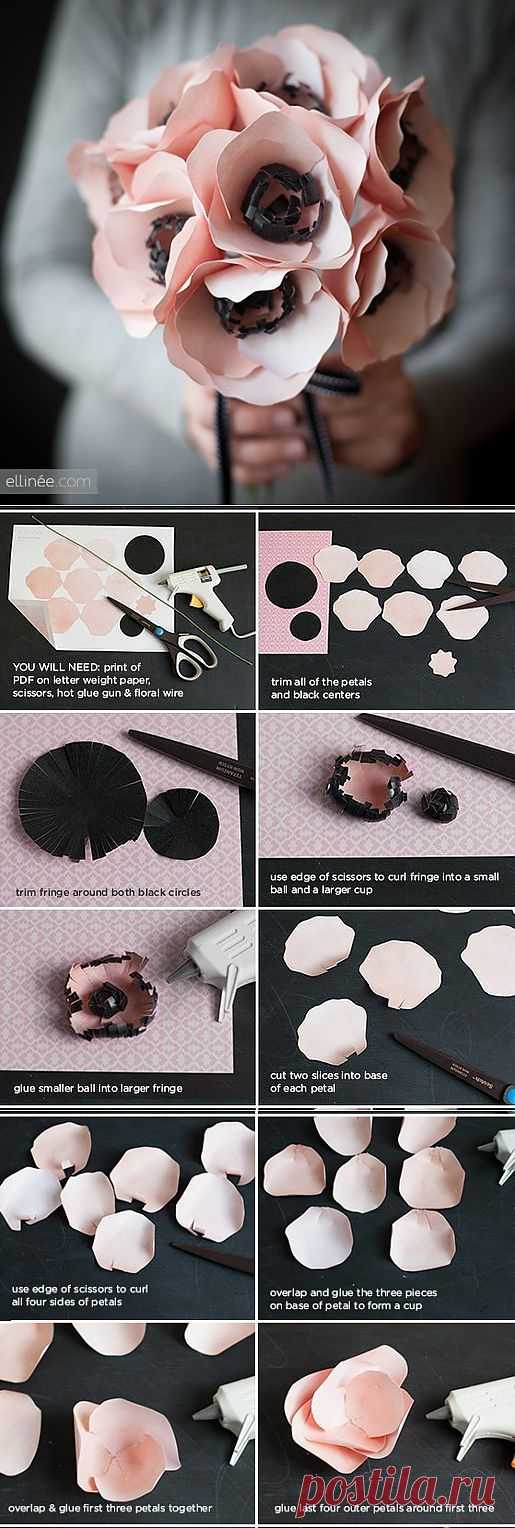 ellinée.com

YOU WILL NEED: print of PDF on letter weight paper, scissors, hot glue gun & floral wire

trim all of the petals and black centers

trim fringe around both black circles

use edge of scissors to curl fringe into a small ball and a larger cup

glue smaller ball into larger fringe

cut two slices into base of each petal

use edge of scissors to curl all four sides of petals

overlap and glue the three pieces on base of petal to form a cup

overlap & glue first three petals together

glue last four outer petals around first three

postila.ru