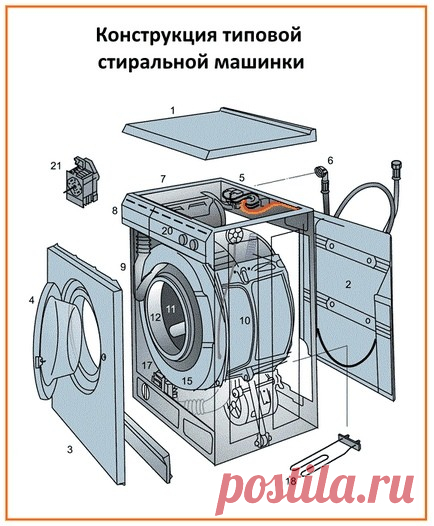 Конструкция типовой стиральной машинки

1
21
6
7
5
8
20
9
2
4
12
11
10
17
15
3
18

postila.ru