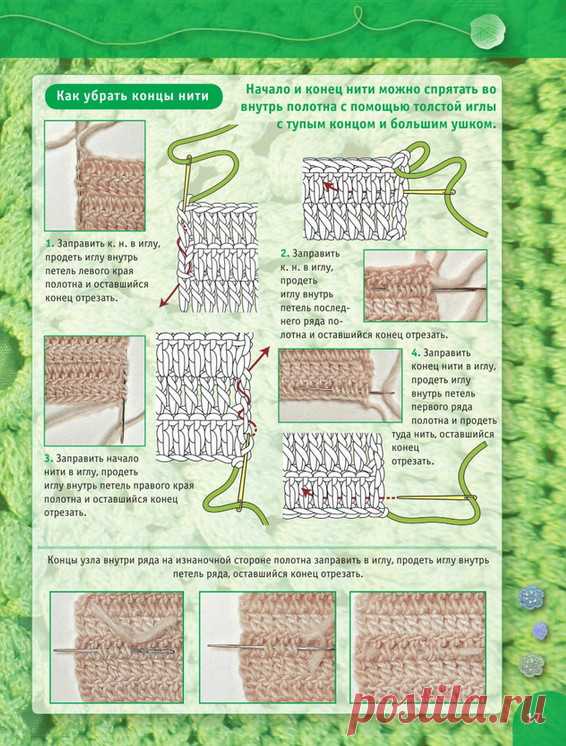 Как убрать концы нити

Начало и конец нити можно спрятать во внутрь полотна с помощью толстой иглы с тупым концом и большим ушком.

1. Заправить к. н. в иглу, продеть иглу внутрь петель левого края полотна и оставшийся конец отрезать.

2. Заправить к. н. в иглу, продеть иглу внутрь петель последнего ряда полотна и оставшийся конец отрезать.

3. Заправить начало нити в иглу, продеть иглу внутрь петель правого края полотна и оставшийся конец отрезать.

4. Заправить конец нити в иглу, продеть иглу внутрь петель первого ряда полотна и продеть туда нить, оставшийся конец отрезать.

Концы узла внутри ряда на изнаночной стороне полотна заправить в иглу, продеть иглу внутрь петель ряда, оставшийся конец отрезать.

postila.ru