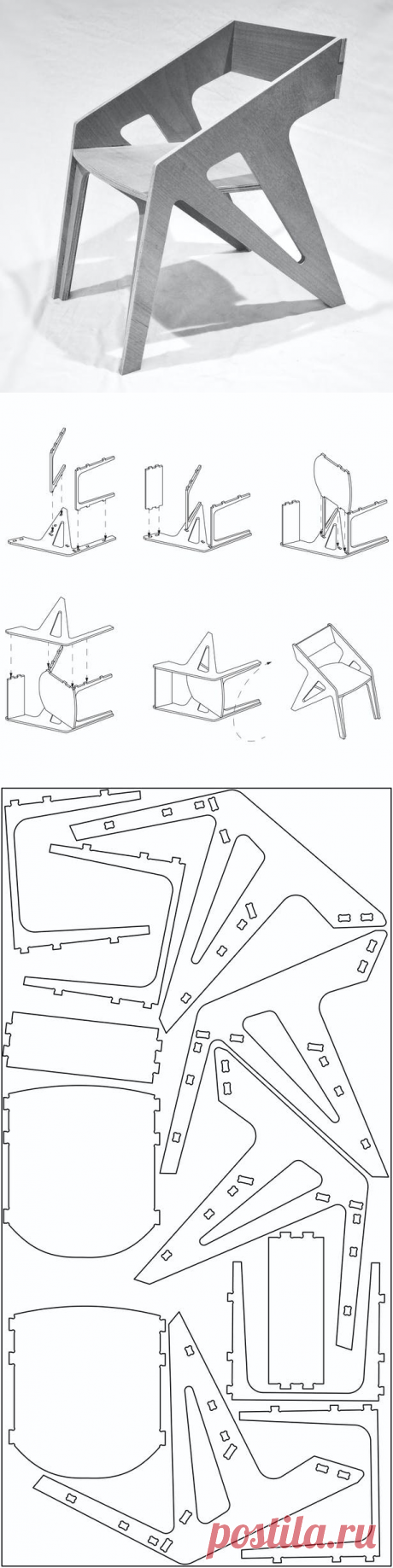 postila.ru