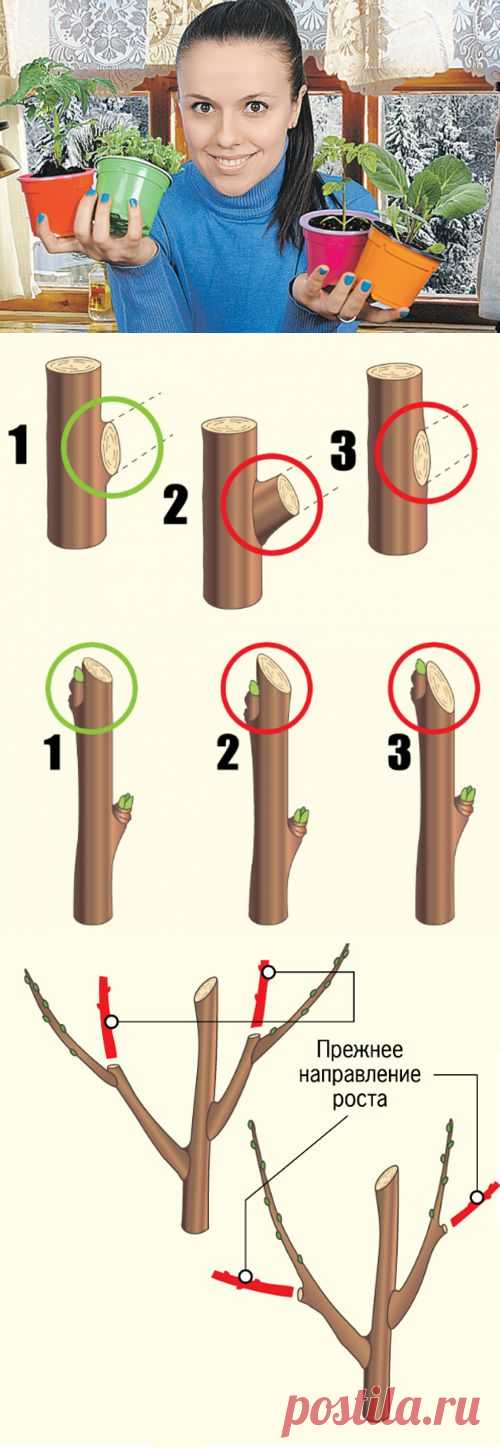 1
2
3
1
2
3
Прежнее направление роста
postila.ru