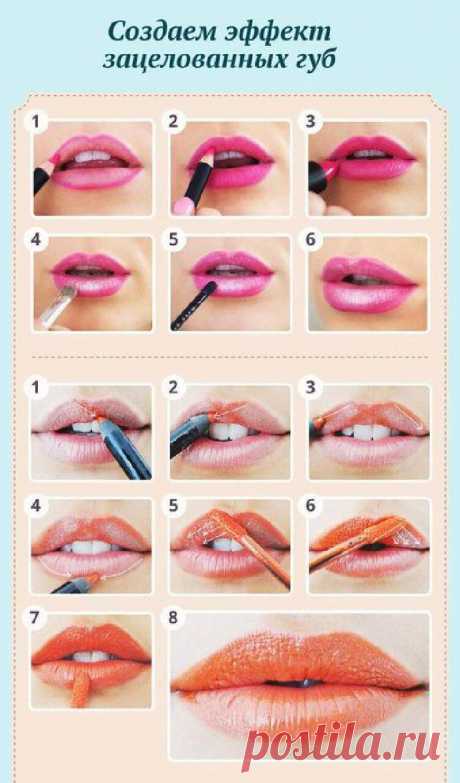 Создаем эффект зацелованных губ

1
2
3
4
5
6

1
2
3
4
5
6
7
8

postila.ru