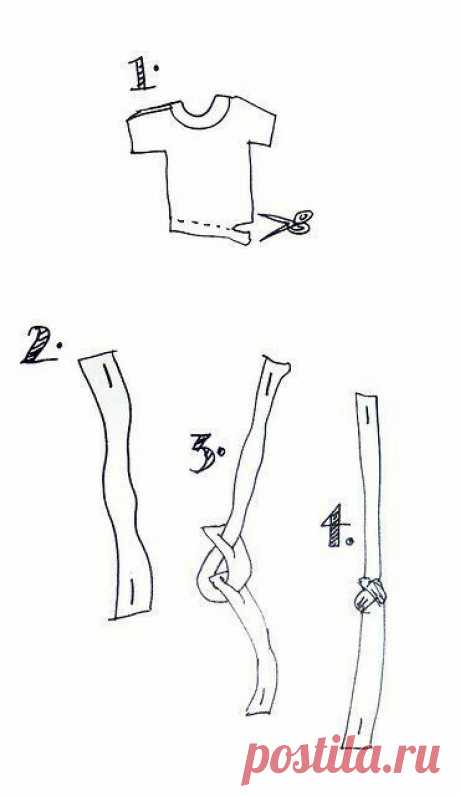 1.

2.

3.

4.

postila.ru