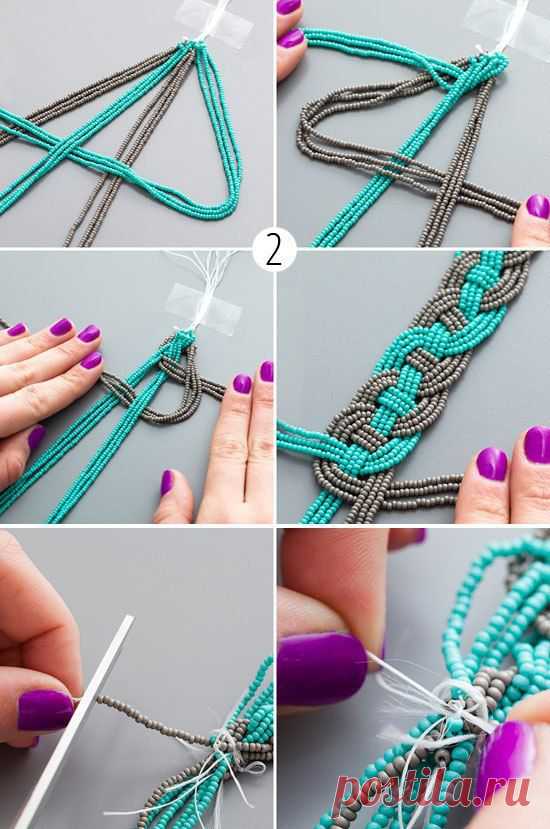 2

postila.ru