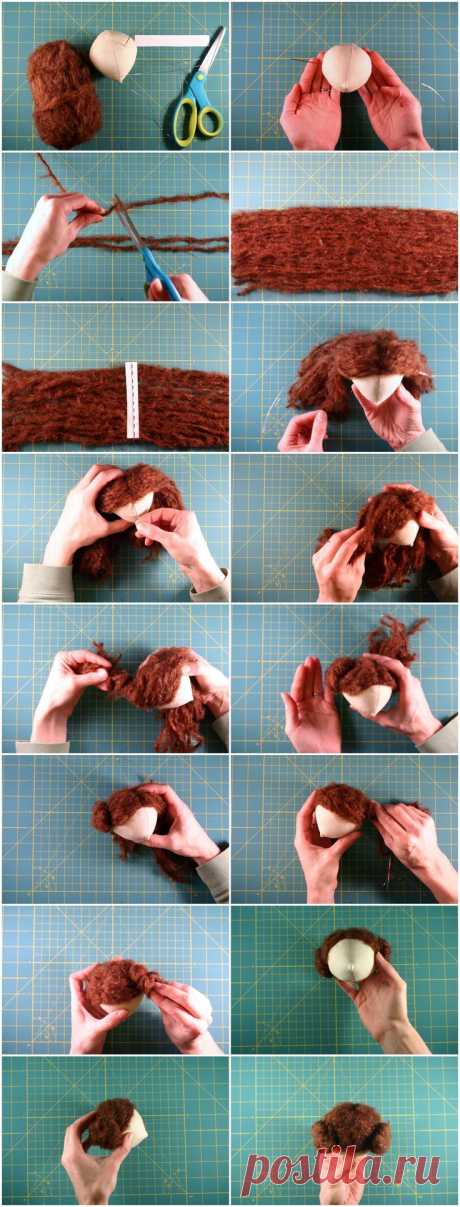 postila.ru