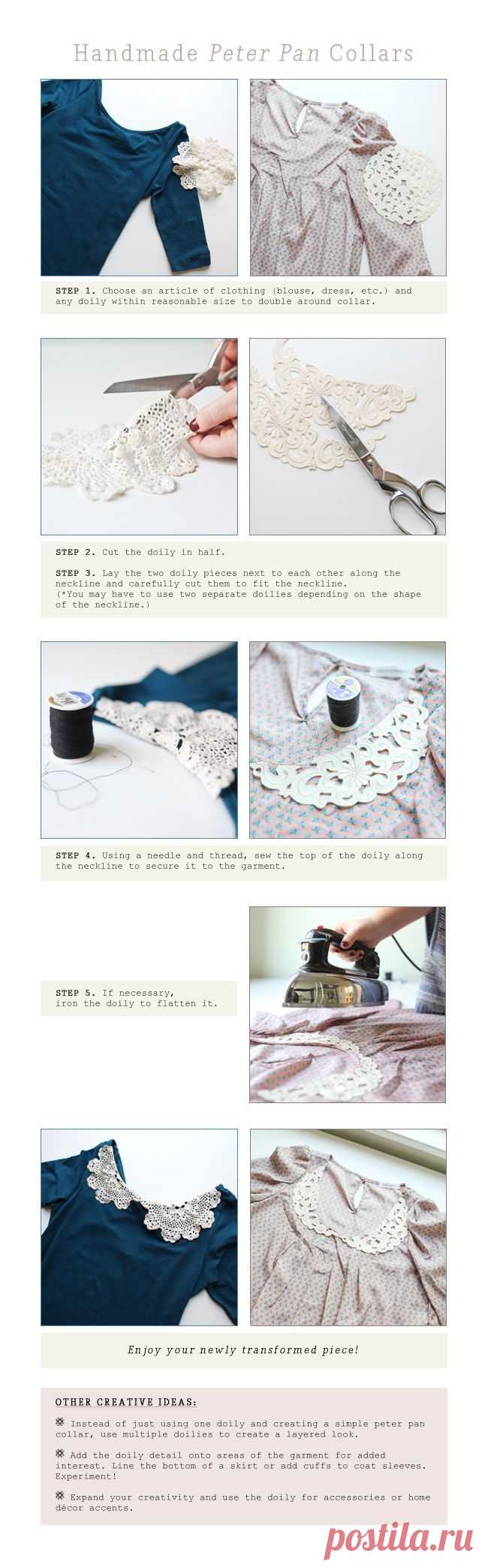 Handmade Peter Pan Collars

STEP 1. Choose an article of clothing (blouse, dress, etc.) and any doily within reasonable size to double around collar.

STEP 2. Cut the doily in half.

STEP 3. Lay the two doily pieces next to each other along the neckline and carefully cut them to fit the neckline. (*You may have to use two separate doilies depending on the shape of the neckline.)

STEP 4. Using a needle and thread, sew the top of the doily along the neckline to secure it to the garment.

STEP 5. If necessary, iron the doily to flatten it.

Enjoy your newly transformed piece!

OTHER CREATIVE IDEAS:

Instead of just using one doily and creating a simple peter pan collar, use multiple doilies to create a layered look.

Add the doily detail onto areas of the garment for added interest. Line the bottom of a skirt or add cuffs to coat sleeves. Experiment!

Expand your creativity and use the doily for accessories or home décor accents.

postila.ru