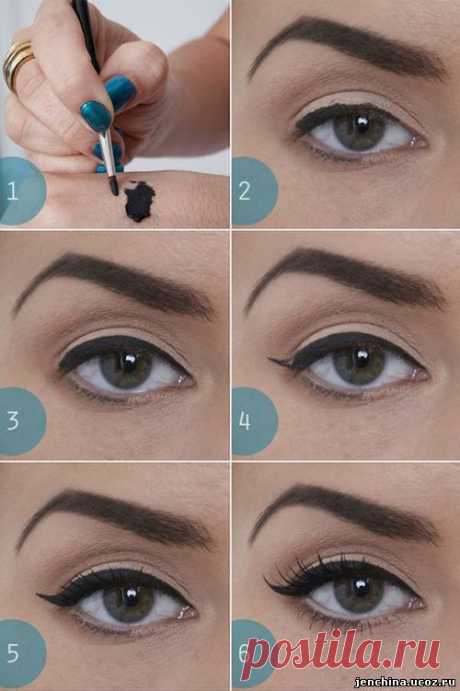 1

2

3

4

5

6

postila.ru

jenchina.ucoz.ru