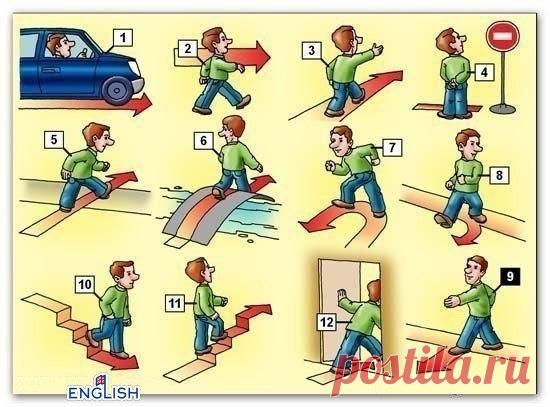 1
2
3
4
5
6
7
8
10
11
12
9
ENGLISH
postila.ru