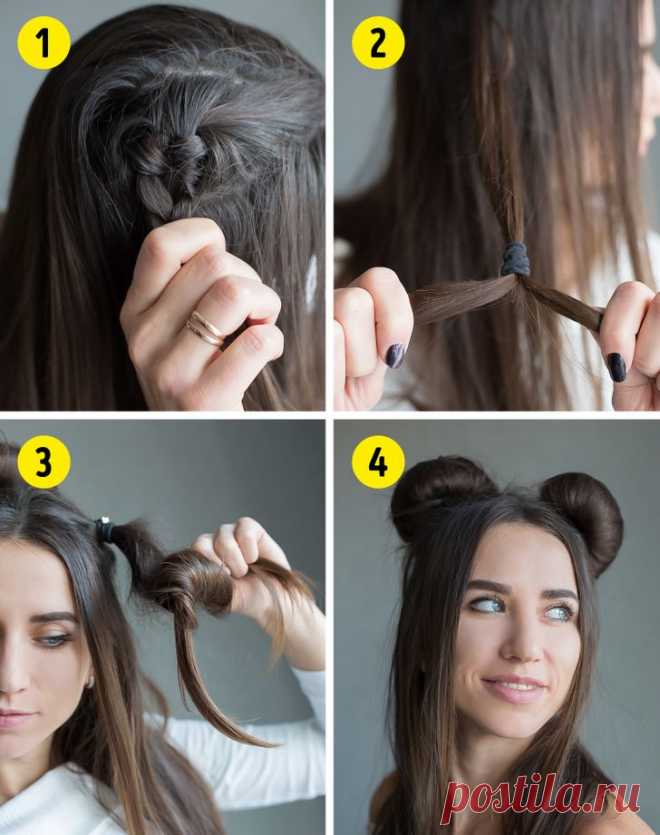 1
2
3
4
postila.ru