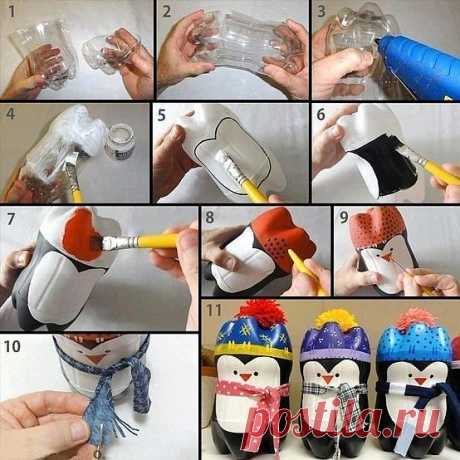 1
2
3
4
5
6
7
8
9
10
11
postila.ru