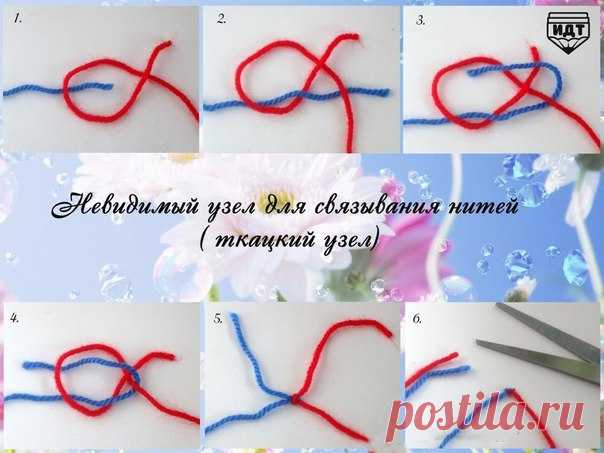 1.

2.

3.

ИДТ

Невидимый узел для связывания нитей
( ткацкий узел)

4.

5.

6.

postila.ru