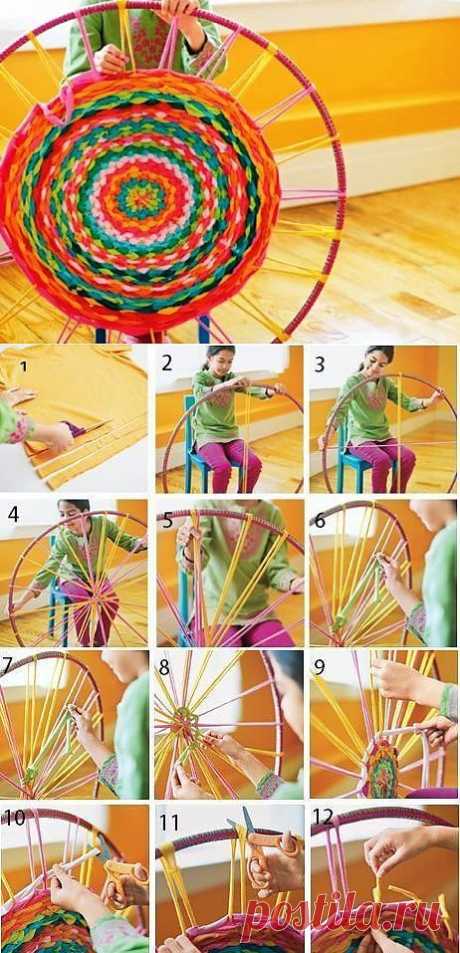 1
2
3
4
5
6
7
8
9
10
11
12
postila.ru