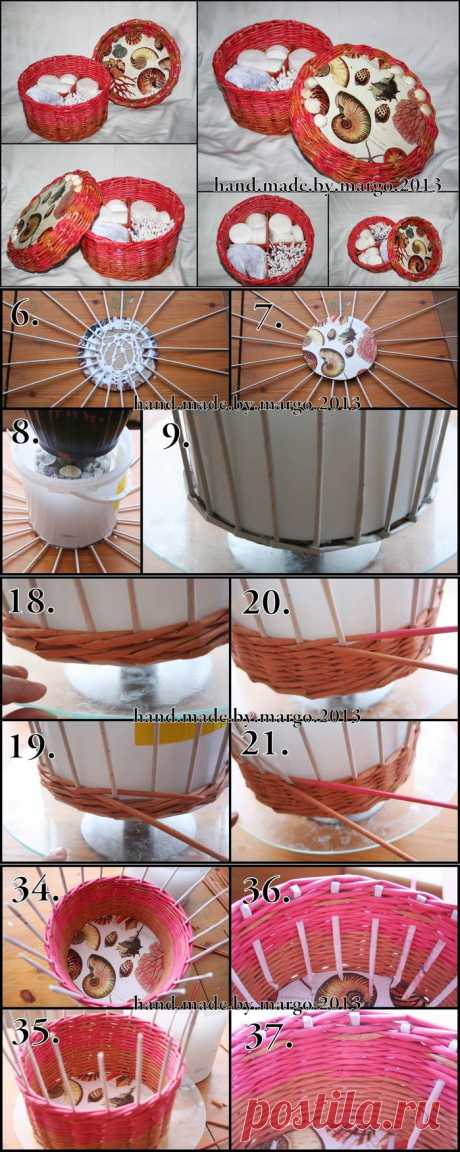 hand.made.by.margo.2013

6.

7.

hand.made.by.margo.2013

8.

9.

18.

20.

hand.made.by.margo.2013

19.

21.

34.

36.

hand.made.by.margo.2013

35.

37.

postila.ru