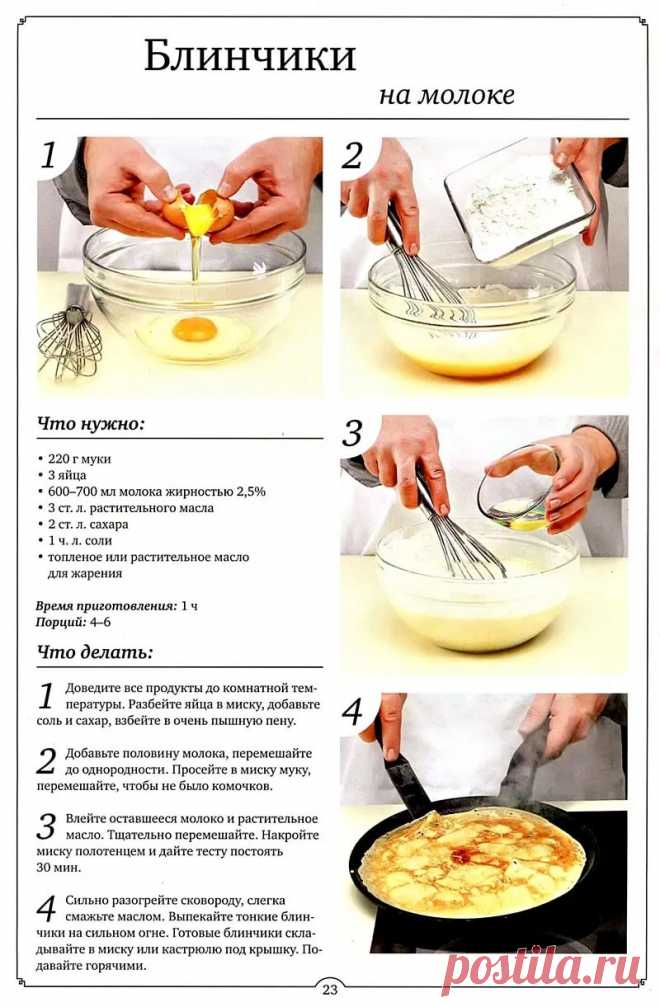 Блинчики
на молоке

1

2

3

4

Что нужно:

• 220 г муки
• 3 яйца
• 600–700 мл молока жирностью 2,5%
• 3 ст. л. растительного масла
• 2 ст. л. сахара
• 1 ч. л. соли
• топленое или растительное масло для жарения

Время приготовления: 1 ч
Порций: 4–6

Что делать:

1 Доведите все продукты до комнатной температуры. Разбейте яйца в миску, добавьте соль и сахар, взбейте в очень пышную пену.

2 Добавьте половину молока, перемешайте до однородности. Просейте в миску муку, перемешайте, чтобы не было комочков.

3 Влейте оставшееся молоко и растительное масло. Тщательно перемешайте. Накройте миску полотенцем и дайте тесту постоять 30 мин.

4 Сильно разогрейте сковороду, слегка смажьте маслом. Выпекайте тонкие блинчики на сильном огне. Готовые блинчики складывайте в миску или кастрюлю под крышку. Подавайте горячими.

23

postila.ru