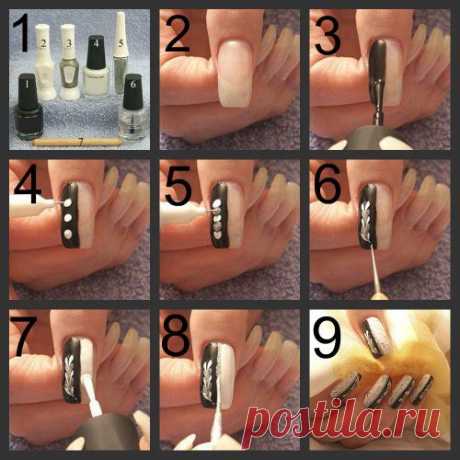 1
2
3
4
5
1
6
7
2
3
4
5
6
7
8
9
postila.ru