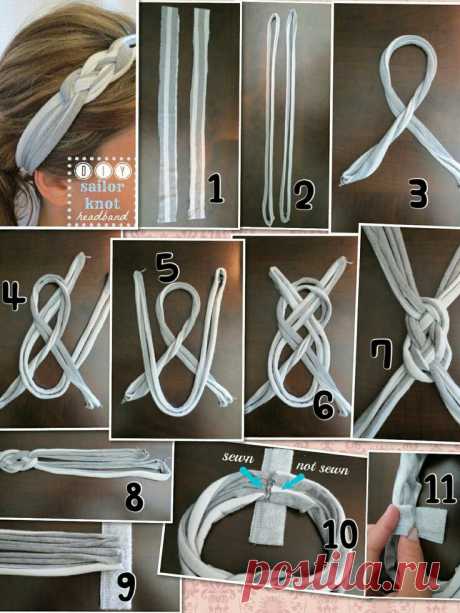 DIY
sailor
knot
headband

1

2

3

4

5

6

7

8

sewn
not sewn

10

11

9

postila.ru