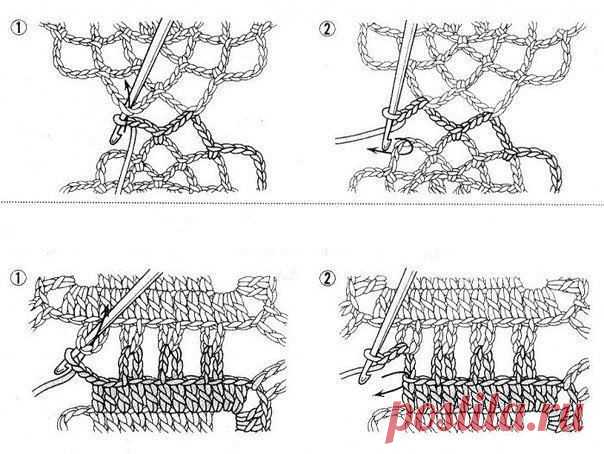 ①

②

①

②

postila.ru