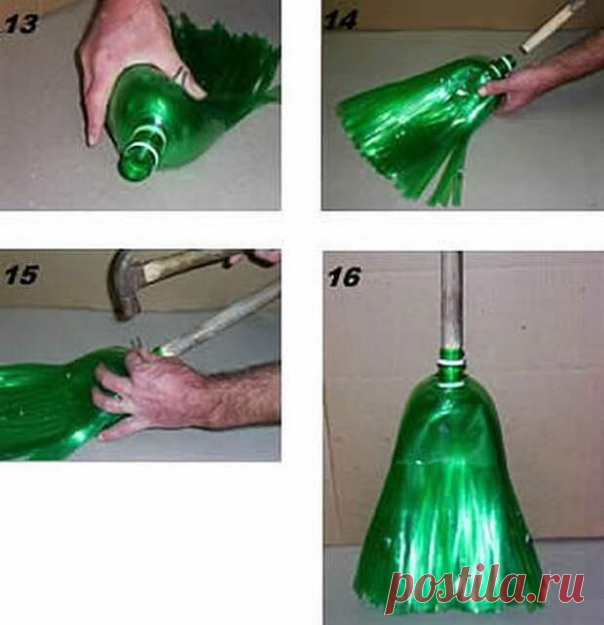 13

14

15

16

postila.ru