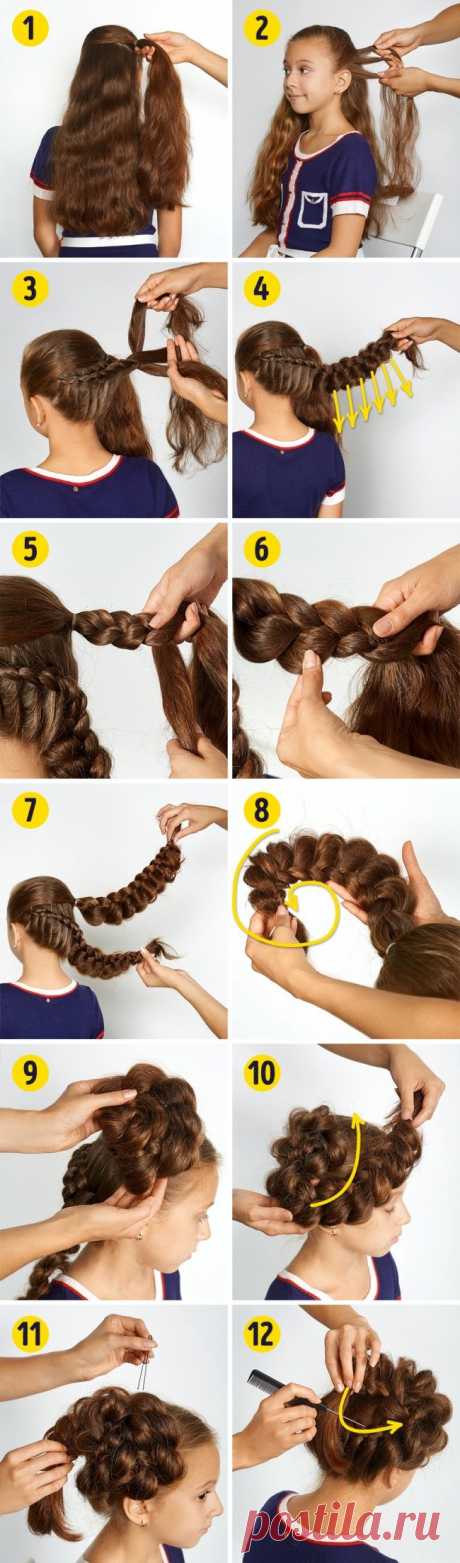 1

2

3

4

5

6

7

8

9

10

11

12

postila.ru