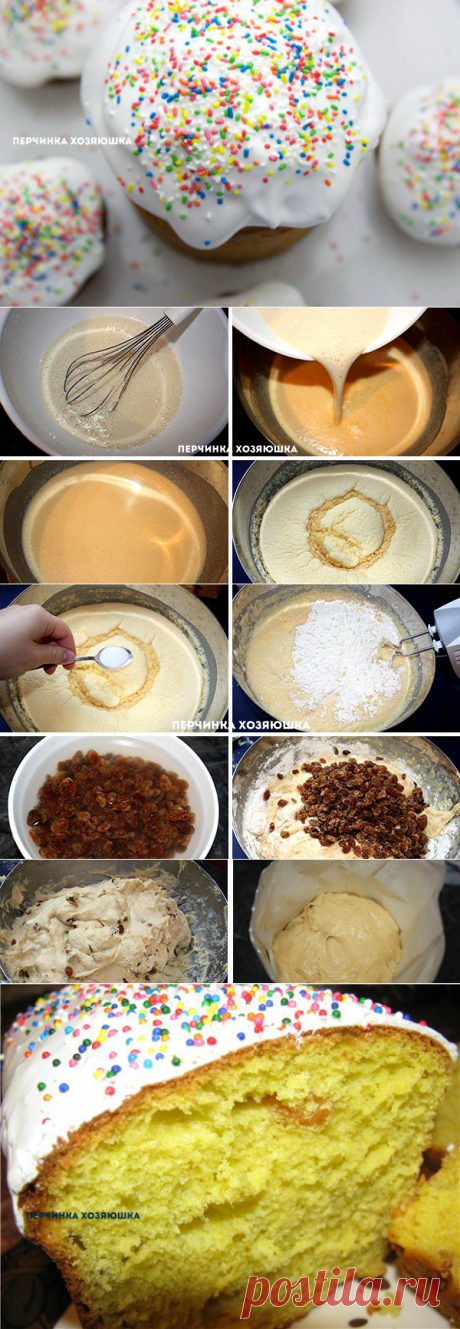 ПЕРЧИНКА ХОЗЯЮШКА

ПЕРЧИНКА ХОЗЯЮШКА

ПЕРЧИНКА ХОЗЯЮШКА

ПЕРЧИНКА ХОЗЯЮШКА

postila.ru