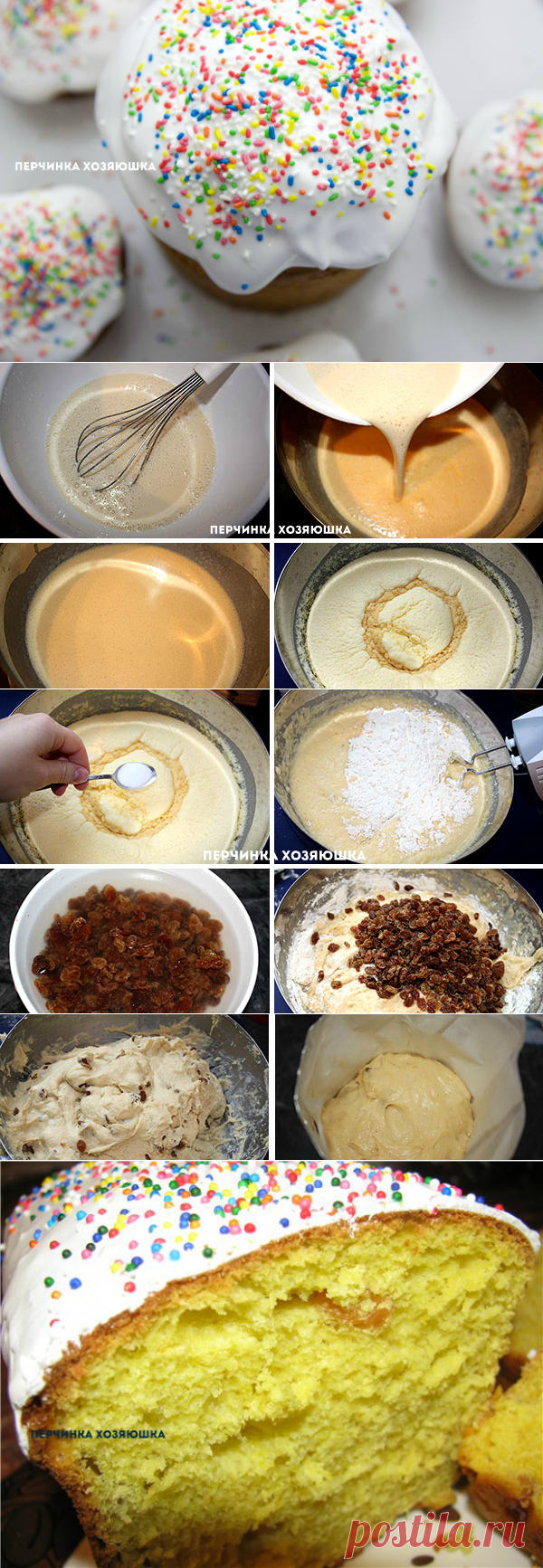 ПЕРЧИНКА ХОЗЯЮШКА

ПЕРЧИНКА ХОЗЯЮШКА

ПЕРЧИНКА ХОЗЯЮШКА

ПЕРЧИНКА ХОЗЯЮШКА

postila.ru