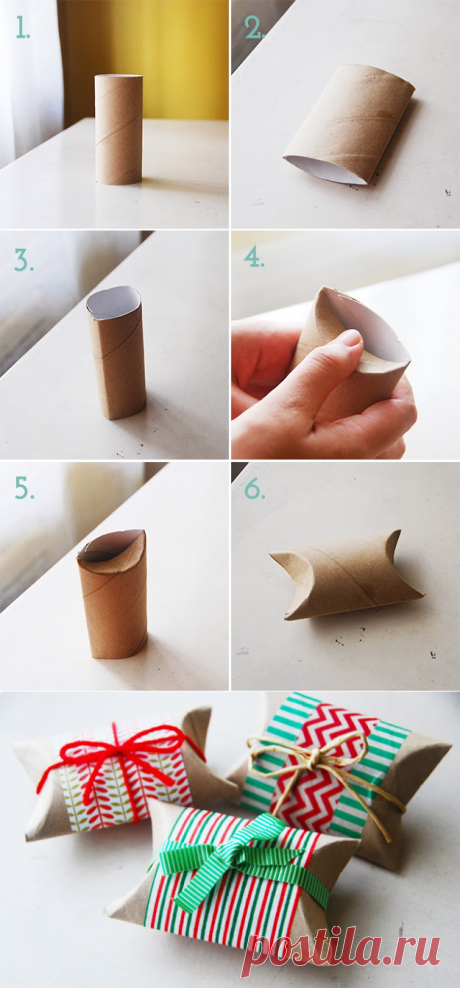 1.

2.

3.

4.

5.

6.

postila.ru