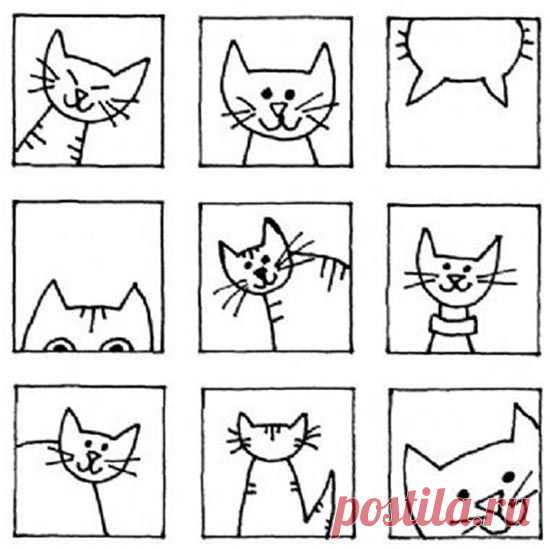 postila.ru